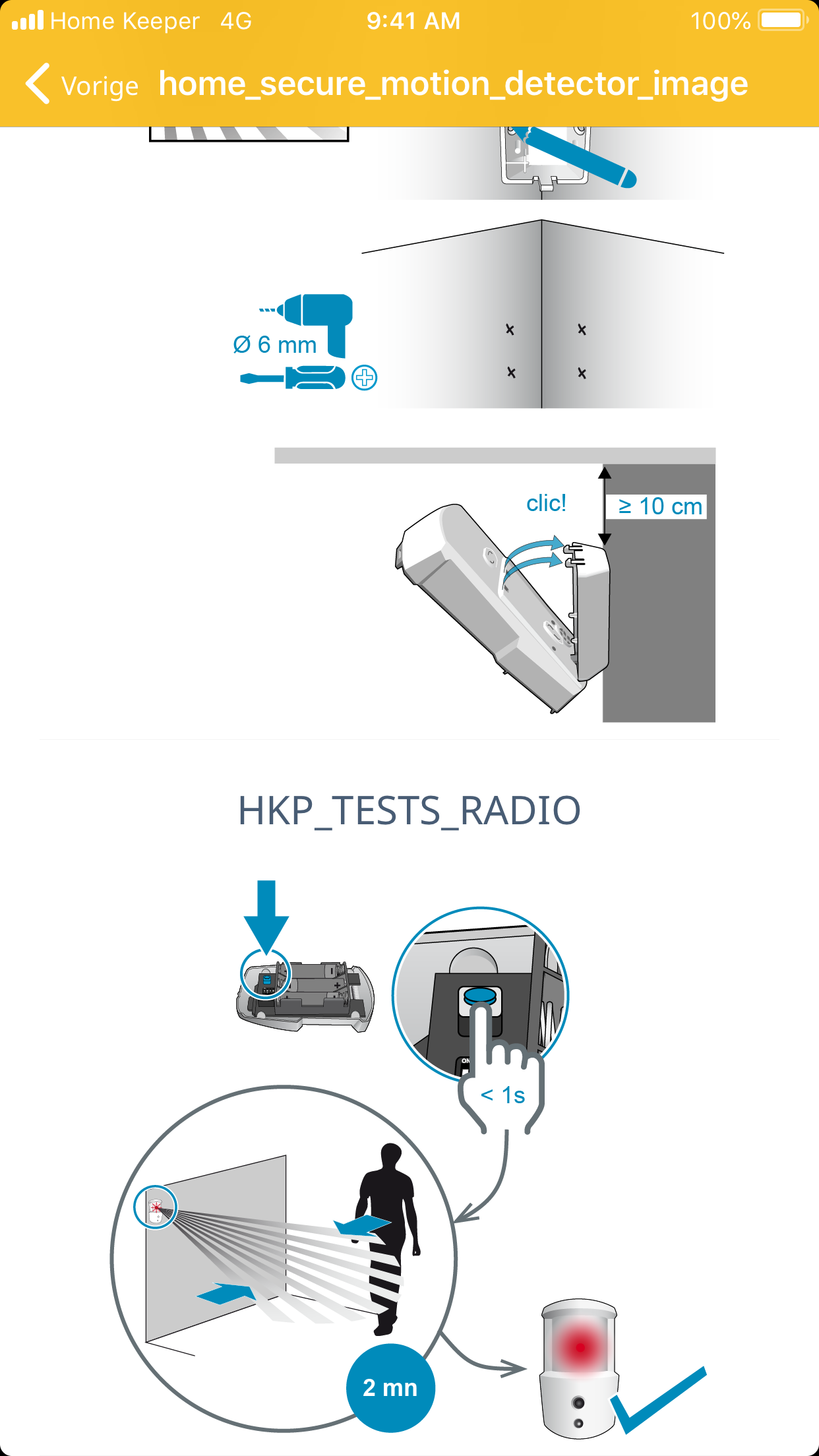 Home Keeper 4G 9:41 AM 100%

Vorige home_secure_motion_detector_image

Ø 6 mm

clic!

≥ 10 cm

HKP_TESTS_RADIO

ON

< 1s

2 mn